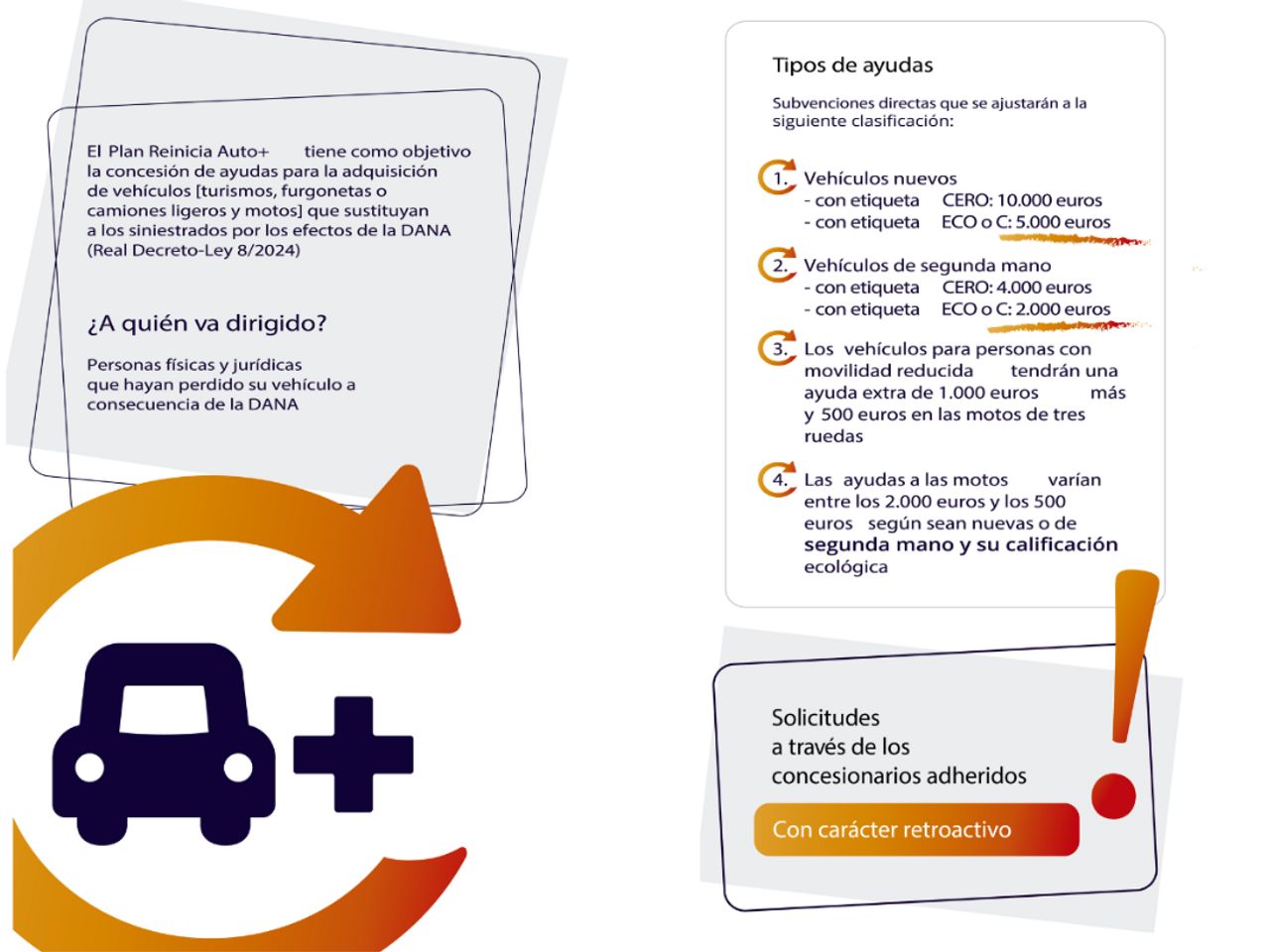 El Plan Reinicia Auto+ tiene como objetivo la concesión de ayudas para la adquisición de vehículos [turismos, furgonetas o camiones ligeros y motos] que sustituyan a los siniestrados por los efectos de la DANA (Real Decreto-Ley 8/2024)

¿A quién va dirigido?

Personas físicas y jurídicas que hayan perdido su vehículo a consecuencia de la DANA

Tipos de ayudas

Subvenciones directas que se ajustarán a la siguiente clasificación:

1. Vehículos nuevos
- con etiqueta CERO: 10.000 euros
- con etiqueta ECO o C: 5.000 euros

2. Vehículos de segunda mano
- con etiqueta CERO: 4.000 euros
- con etiqueta ECO o C: 2.000 euros

3. Los vehículos para personas con movilidad reducida tendrán una ayuda extra de 1.000 euros más y 500 euros en las motos de tres ruedas

4. Las ayudas a las motos varían entre los 2.000 euros y los 500 euros según sean nuevas o de segunda mano y su calificación ecológica

Solicitudes a través de los concesionarios adheridos

Con carácter retroactivo