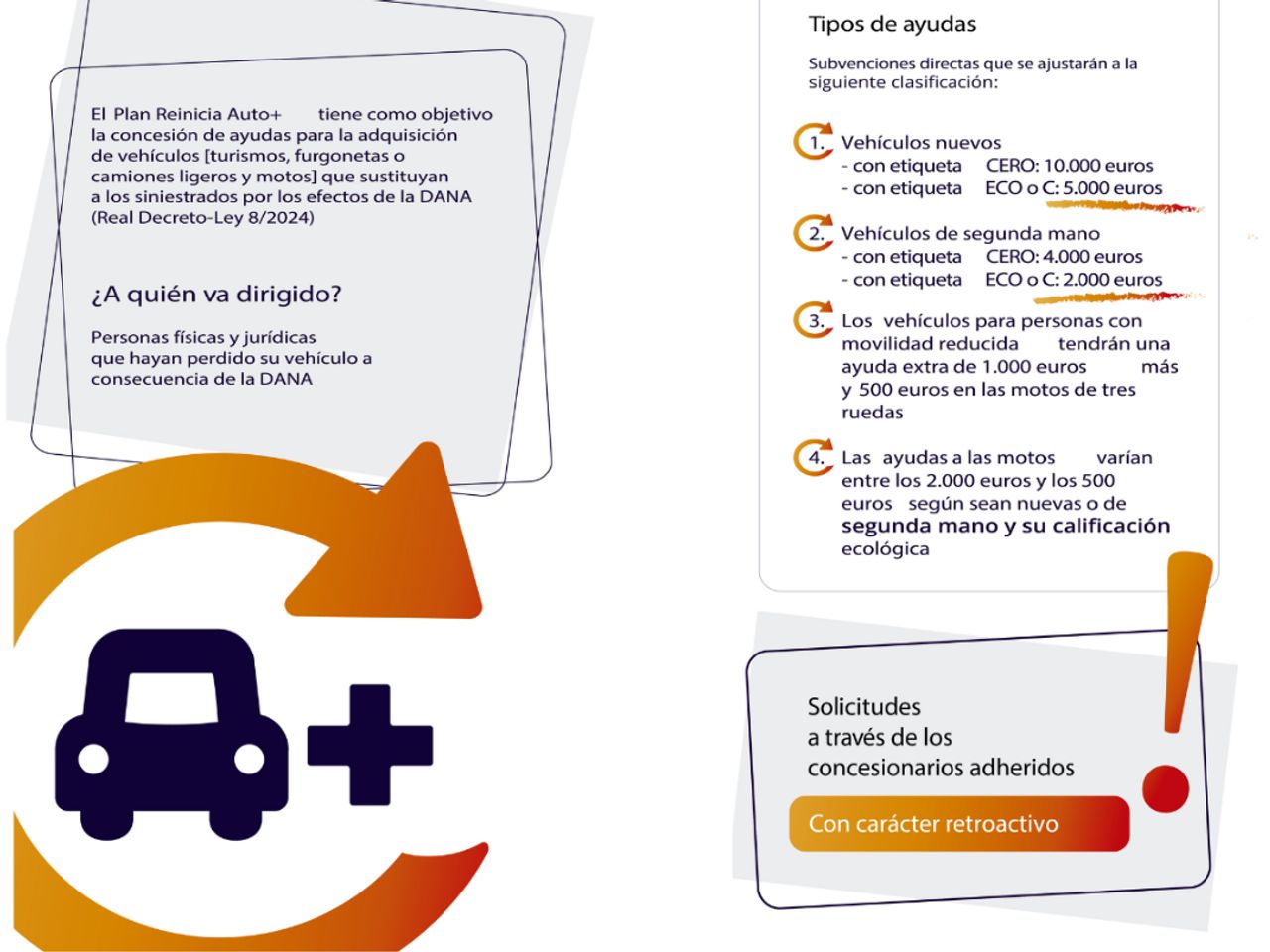 El Plan Reinicia Auto+ tiene como objetivo la concesión de ayudas para la adquisición de vehículos [turismos, furgonetas o camiones ligeros y motos] que sustituyan a los siniestrados por los efectos de la DANA (Real Decreto-Ley 8/2024)

¿A quién va dirigido?

Personas físicas y jurídicas que hayan perdido su vehículo a consecuencia de la DANA

Tipos de ayudas

Subvenciones directas que se ajustarán a la siguiente clasificación:

1. Vehículos nuevos
- con etiqueta CERO: 10.000 euros
- con etiqueta ECO o C: 5.000 euros

2. Vehículos de segunda mano
- con etiqueta CERO: 4.000 euros
- con etiqueta ECO o C: 2.000 euros

3. Los vehículos para personas con movilidad reducida tendrán una ayuda extra de 1.000 euros más y 500 euros en las motos de tres ruedas

4. Las ayudas a las motos varían entre los 2.000 euros y los 500 euros según sean nuevas o de segunda mano y su calificación ecológica

Solicitudes a través de los concesionarios adheridos

Con carácter retroactivo