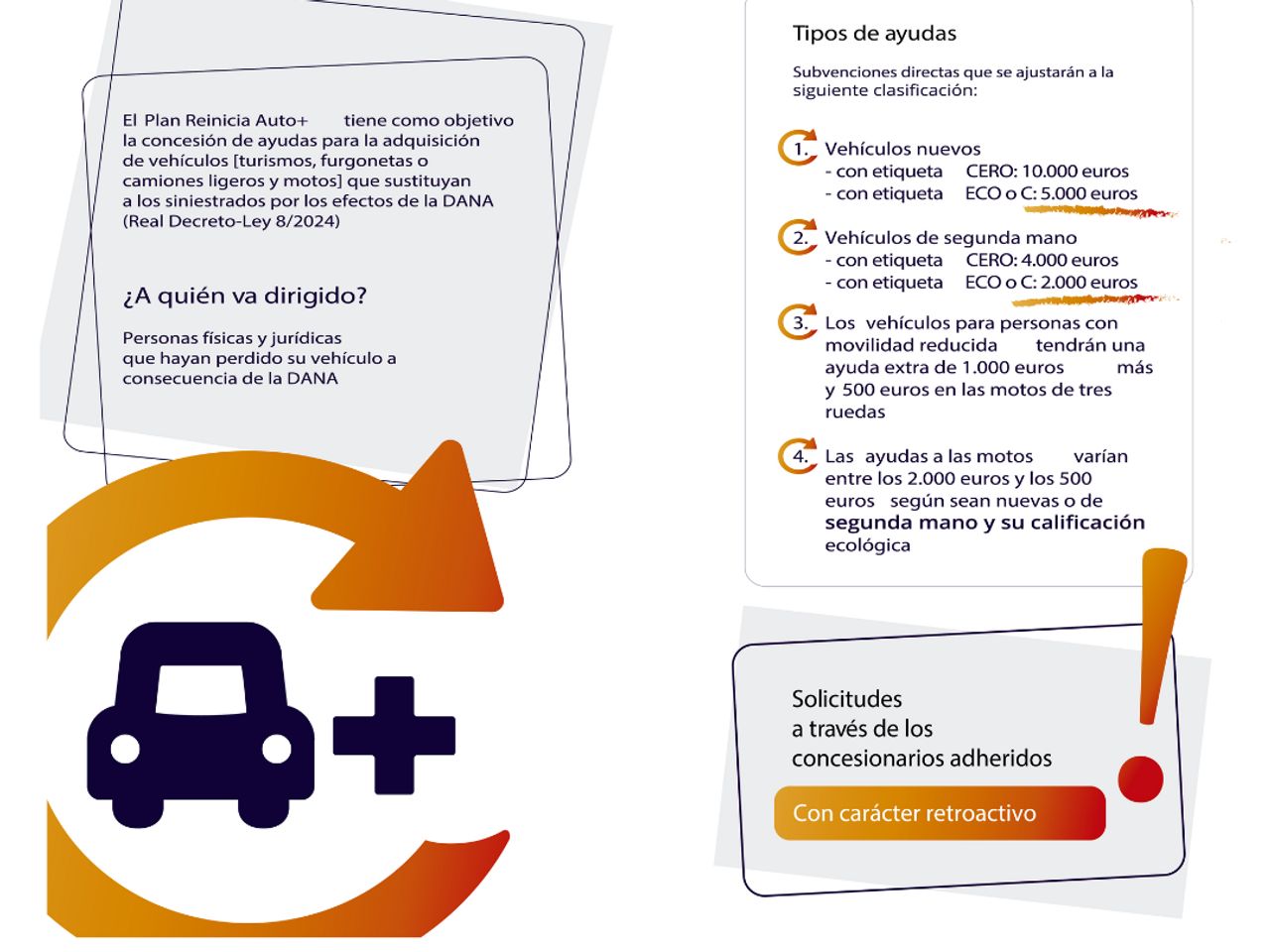 El Plan Reinicia Auto+ tiene como objetivo la concesión de ayudas para la adquisición de vehículos [turismos, furgonetas o camiones ligeros y motos] que sustituyan a los siniestrados por los efectos de la DANA (Real Decreto-Ley 8/2024)

¿A quién va dirigido?

Personas físicas y jurídicas que hayan perdido su vehículo a consecuencia de la DANA

Tipos de ayudas

Subvenciones directas que se ajustarán a la siguiente clasificación:

1. Vehículos nuevos
- con etiqueta CERO: 10.000 euros
- con etiqueta ECO o C: 5.000 euros

2. Vehículos de segunda mano
- con etiqueta CERO: 4.000 euros
- con etiqueta ECO o C: 2.000 euros

3. Los vehículos para personas con movilidad reducida tendrán una ayuda extra de 1.000 euros más y 500 euros en las motos de tres ruedas

4. Las ayudas a las motos varían entre los 2.000 euros y los 500 euros según sean nuevas o de segunda mano y su calificación ecológica

Solicitudes a través de los concesionarios adheridos

Con carácter retroactivo